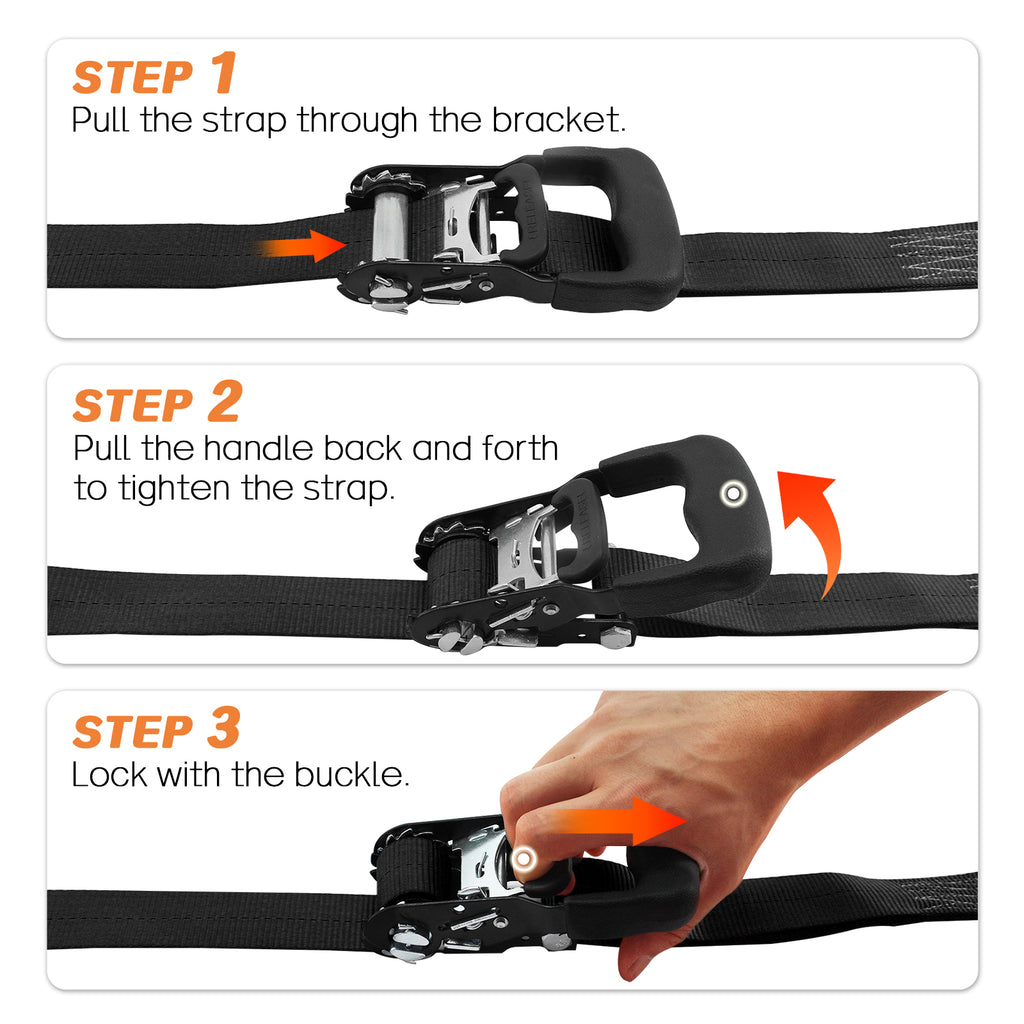 STEP 1
Pull the strap through the bracket.

STEP 2
Pull the handle back and forth to tighten the strap.

STEP 3
Lock with the buckle.