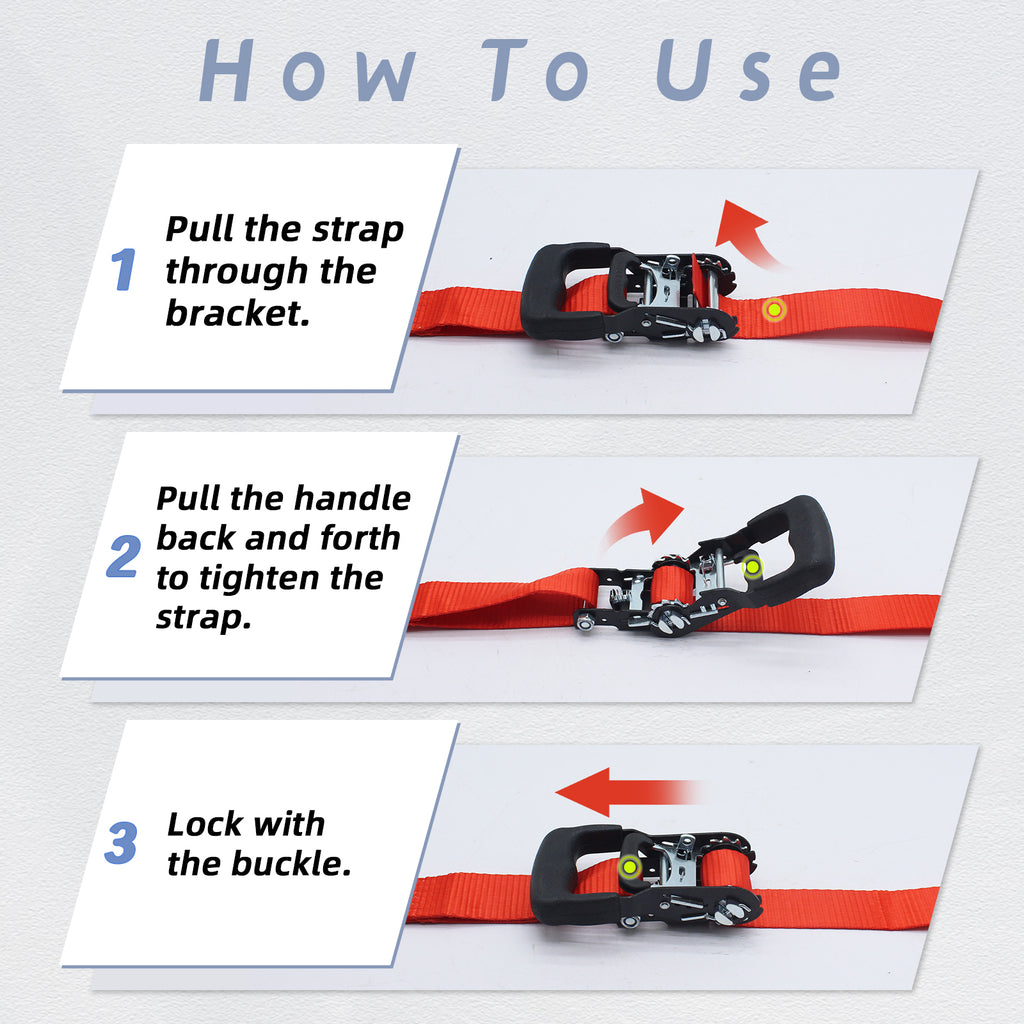 How To Use

1 Pull the strap through the bracket.

2 Pull the handle back and forth to tighten the strap.

3 Lock with the buckle.