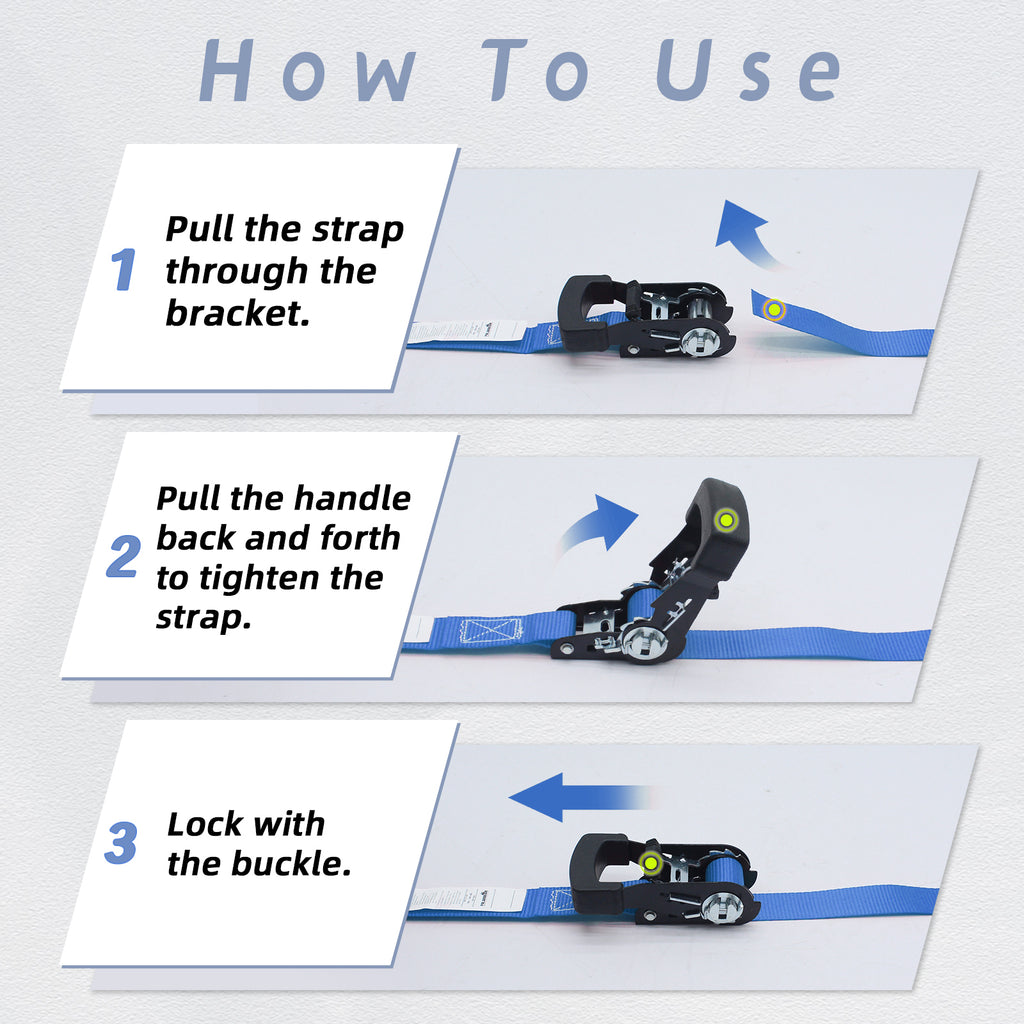 How To Use

1 Pull the strap through the bracket.

2 Pull the handle back and forth to tighten the strap.

3 Lock with the buckle.