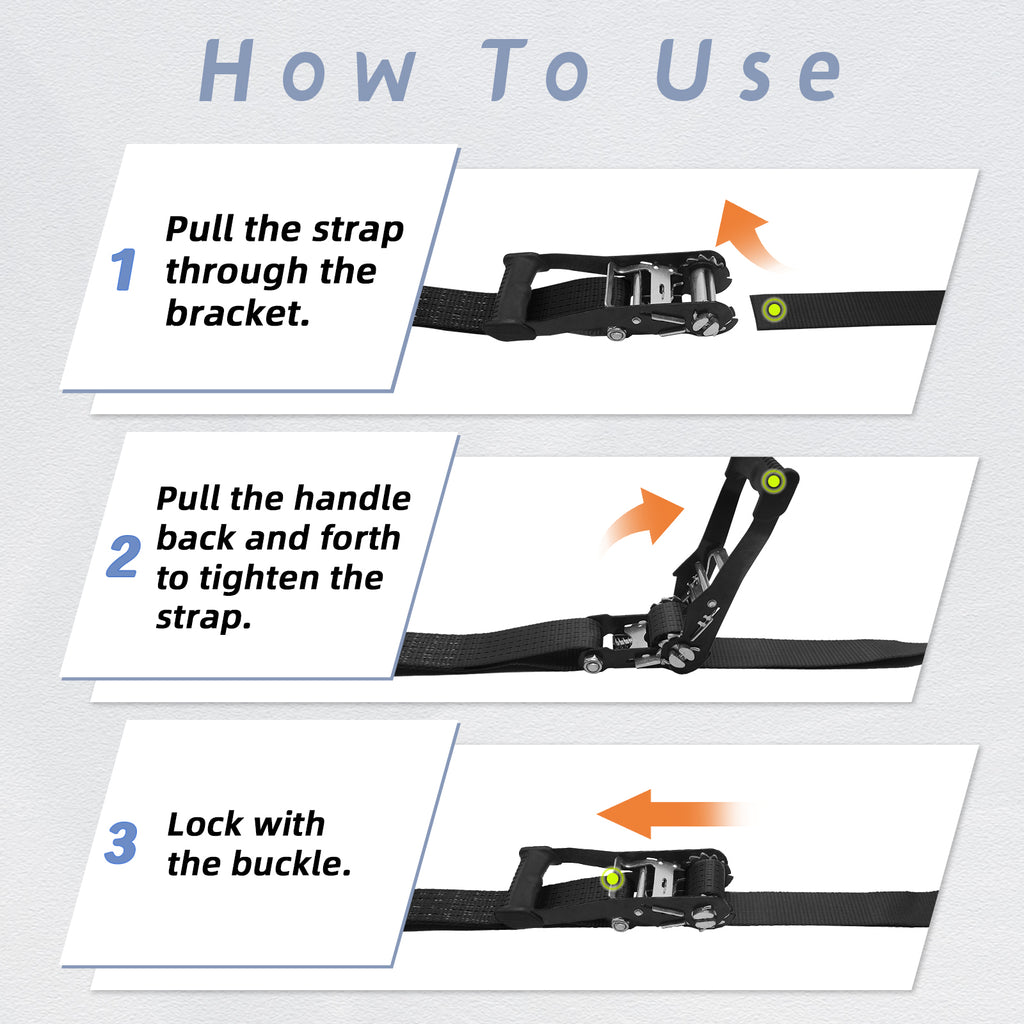 How To Use

1 Pull the strap through the bracket.

2 Pull the handle back and forth to tighten the strap.

3 Lock with the buckle.