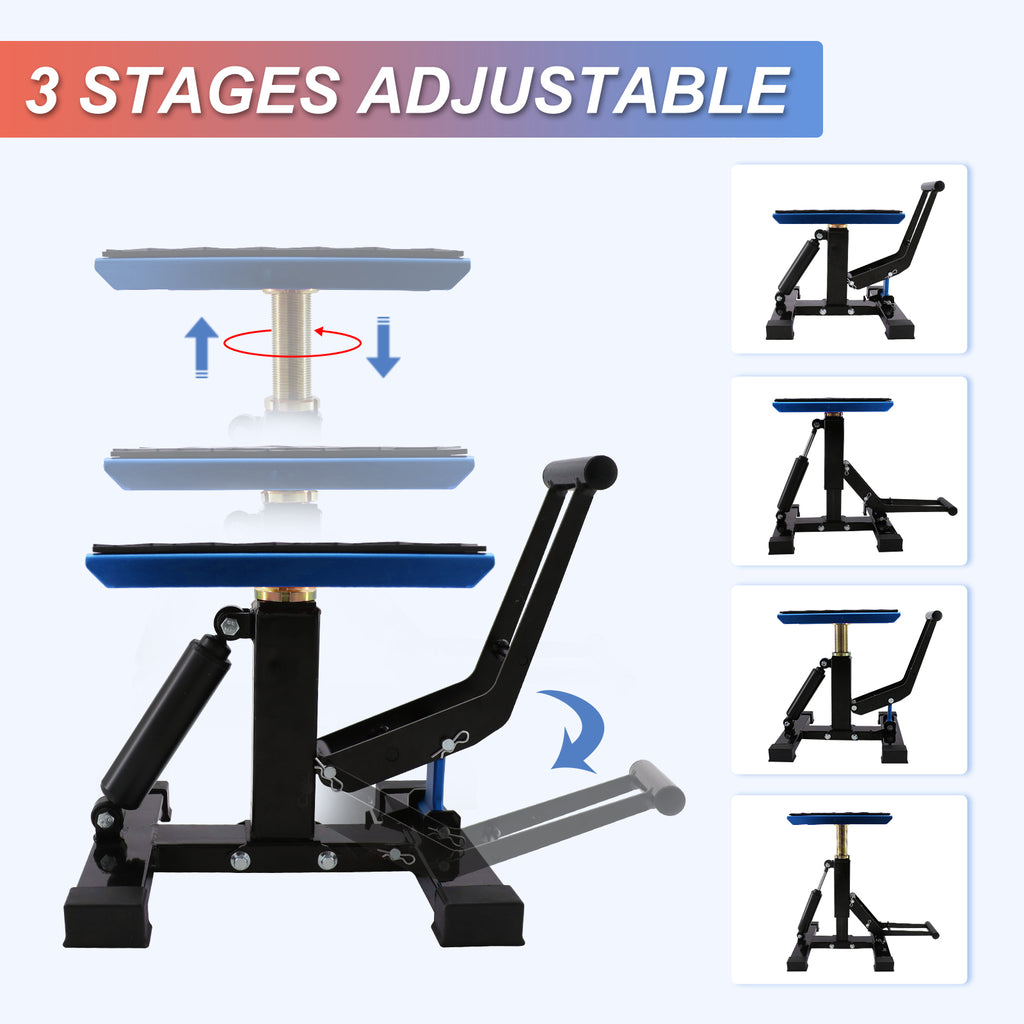 3 STAGES ADJUSTABLE